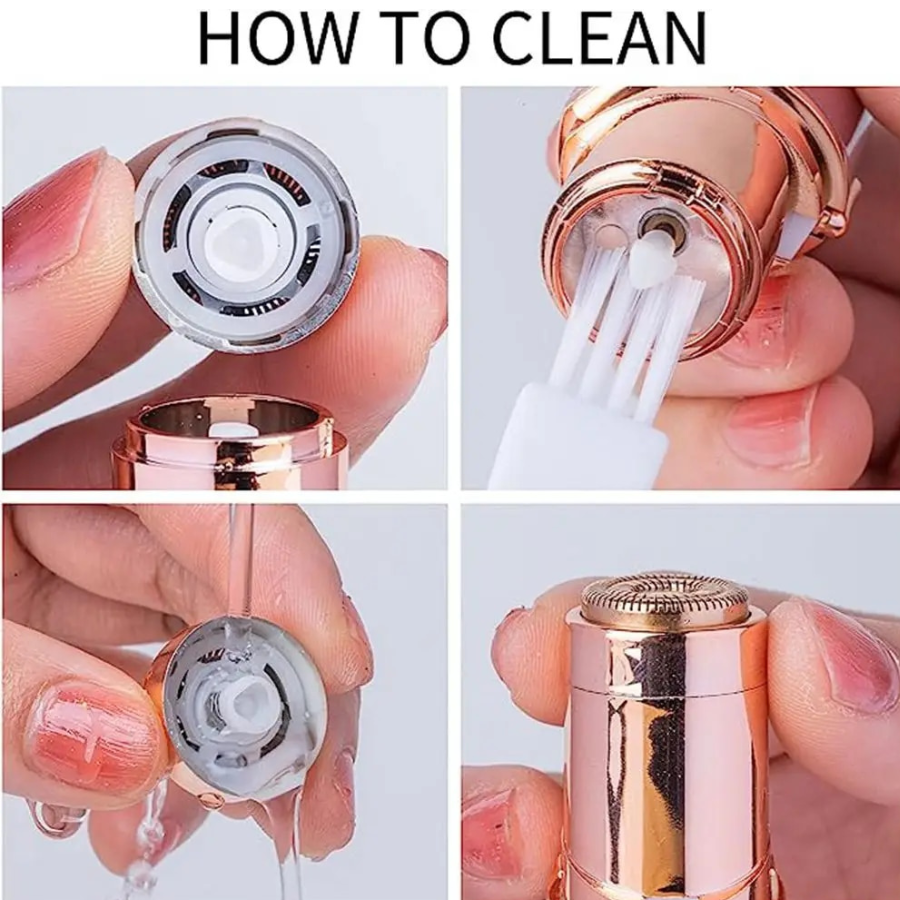 HOW TO CLEAN